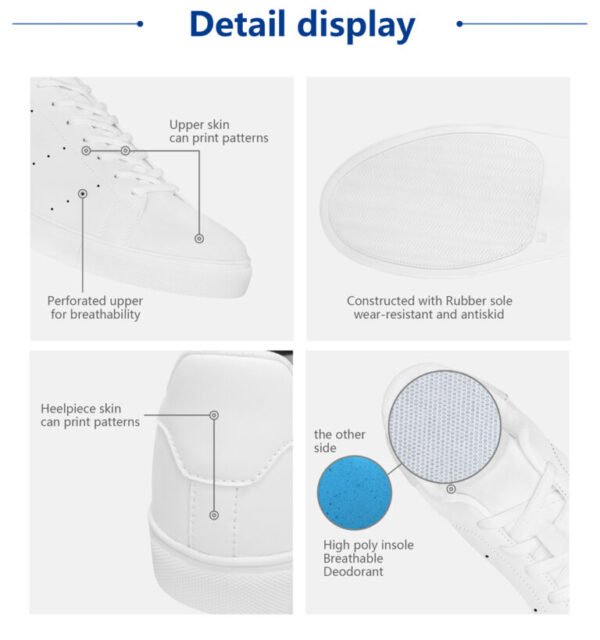 Detail display

Upper skin
can print patterns

Perforated upper
for breathability

Constructed with Rubber sole
wear-resistant and antiskid

Heelpiece skin
can print patterns

the other
side

High poly insole
Breathable
Deodorant